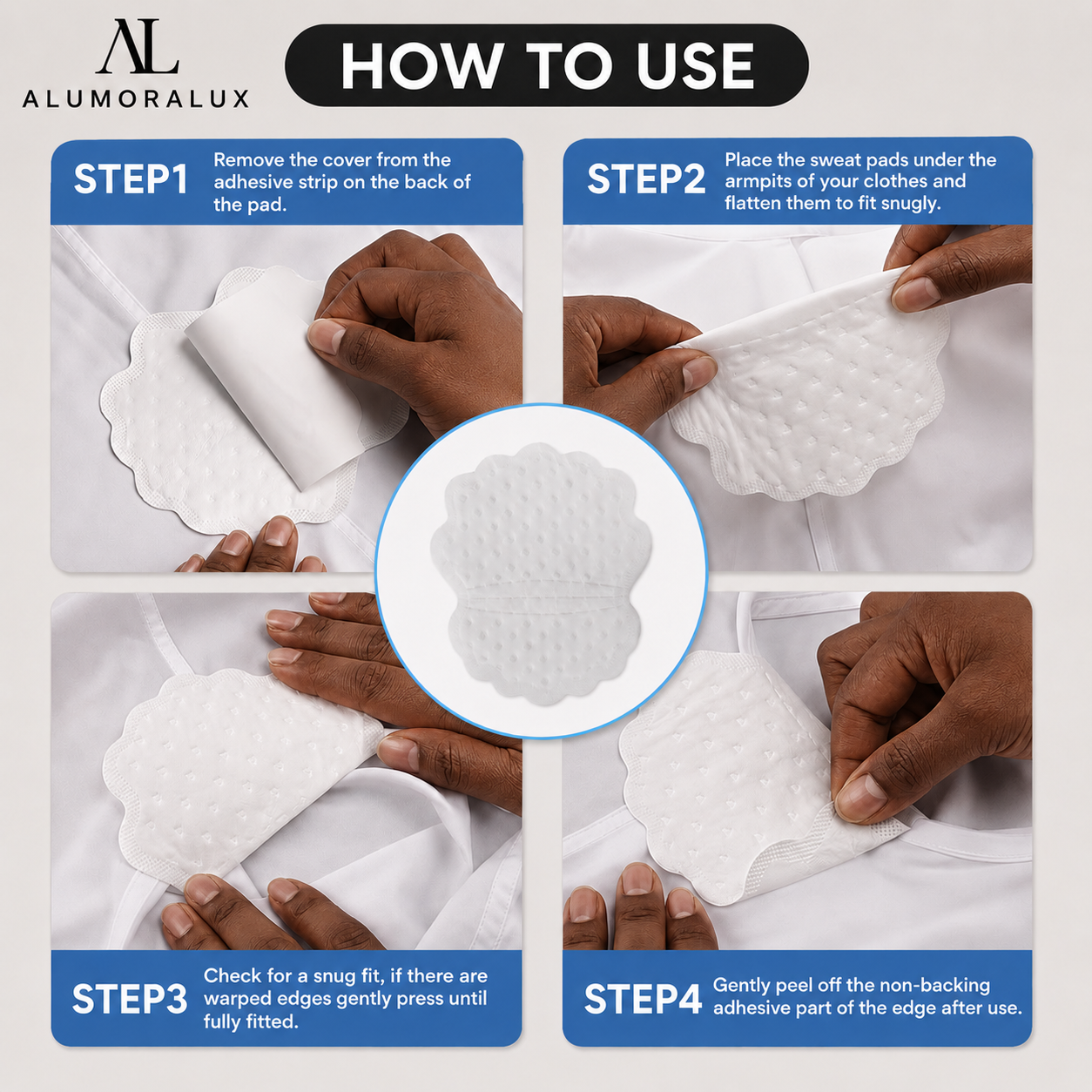 AL
ALUMORALUX

HOW TO USE

STEP1 Remove the cover from the adhesive strip on the back of the pad.

STEP2 Place the sweat pads under the armpits of your clothes and flatten them to fit snugly.

STEP3 Check for a snug fit, if there are warped edges gently press until fully fitted.

STEP4 Gently peel off the non-backing adhesive part of the edge after use.